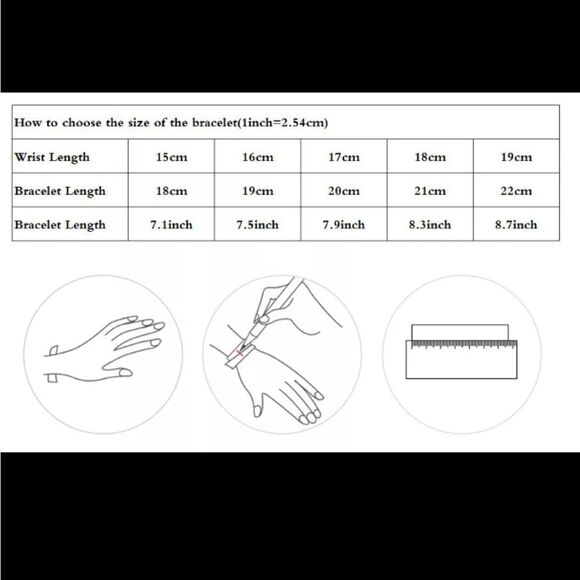 | How to choose the size of the bracelet(1inch=2.54cm) | | | | | |
|---|---|---|---|---|---|
| Wrist Length | 15cm | 16cm | 17cm | 18cm | 19cm |
| Bracelet Length | 18cm | 19cm | 20cm | 21cm | 22cm |
| Bracelet Length | 7.1inch | 7.5inch | 7.9inch | 8.3inch | 8.7inch |